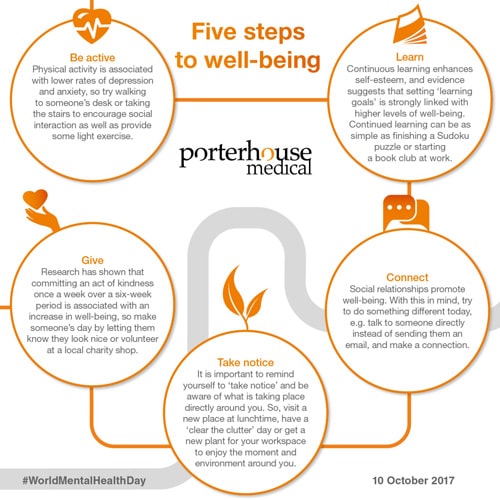 Five steps to well-being

Be active
Physical activity is associated with lower rates of depression and anxiety, so try walking to someone's desk or taking the stairs to encourage social interaction as well as provide some light exercise.

Learn
Continuous learning enhances self-esteem, and evidence suggests that setting 'learning goals' is strongly linked with higher levels of well-being. Continued learning can be as simple as finishing a Sudoku puzzle or starting a book club at work.

porterhouse medical

Give
Research has shown that committing an act of kindness once a week over a six-week period is associated with an increase in well-being, so make someone's day by letting them know they look nice or volunteer at a local charity shop.

Connect
Social relationships promote well-being. With this in mind, try to do something different today, e.g. talk to someone directly instead of sending them an email, and make a connection.

Take notice
It is important to remind yourself to 'take notice' and be aware of what is taking place directly around you. So, visit a new place at lunchtime, have a 'clear the clutter' day or get a new plant for your workspace to enjoy the moment and environment around you.

#WorldMentalHealthDay

10 October 2017